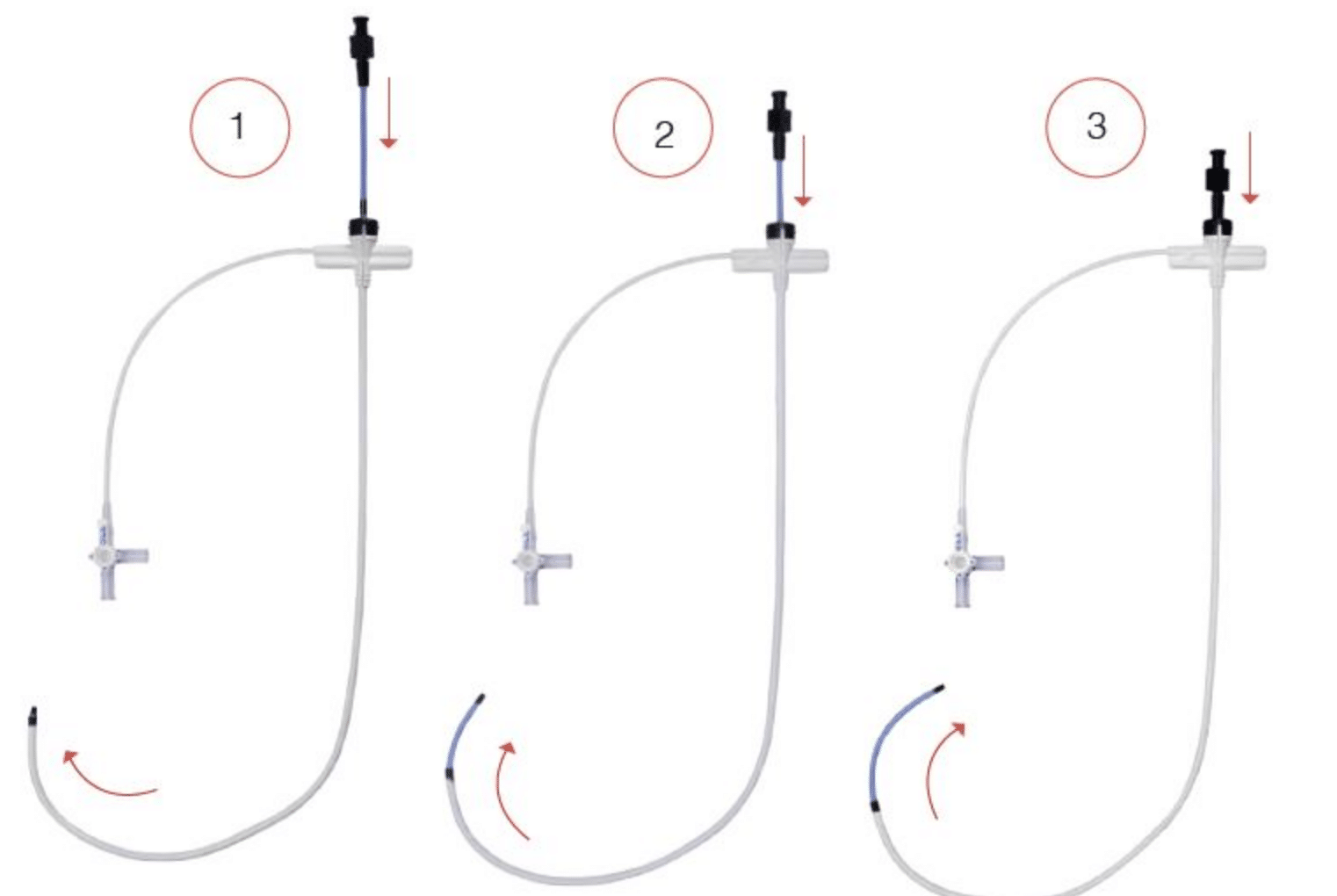 1

2

3